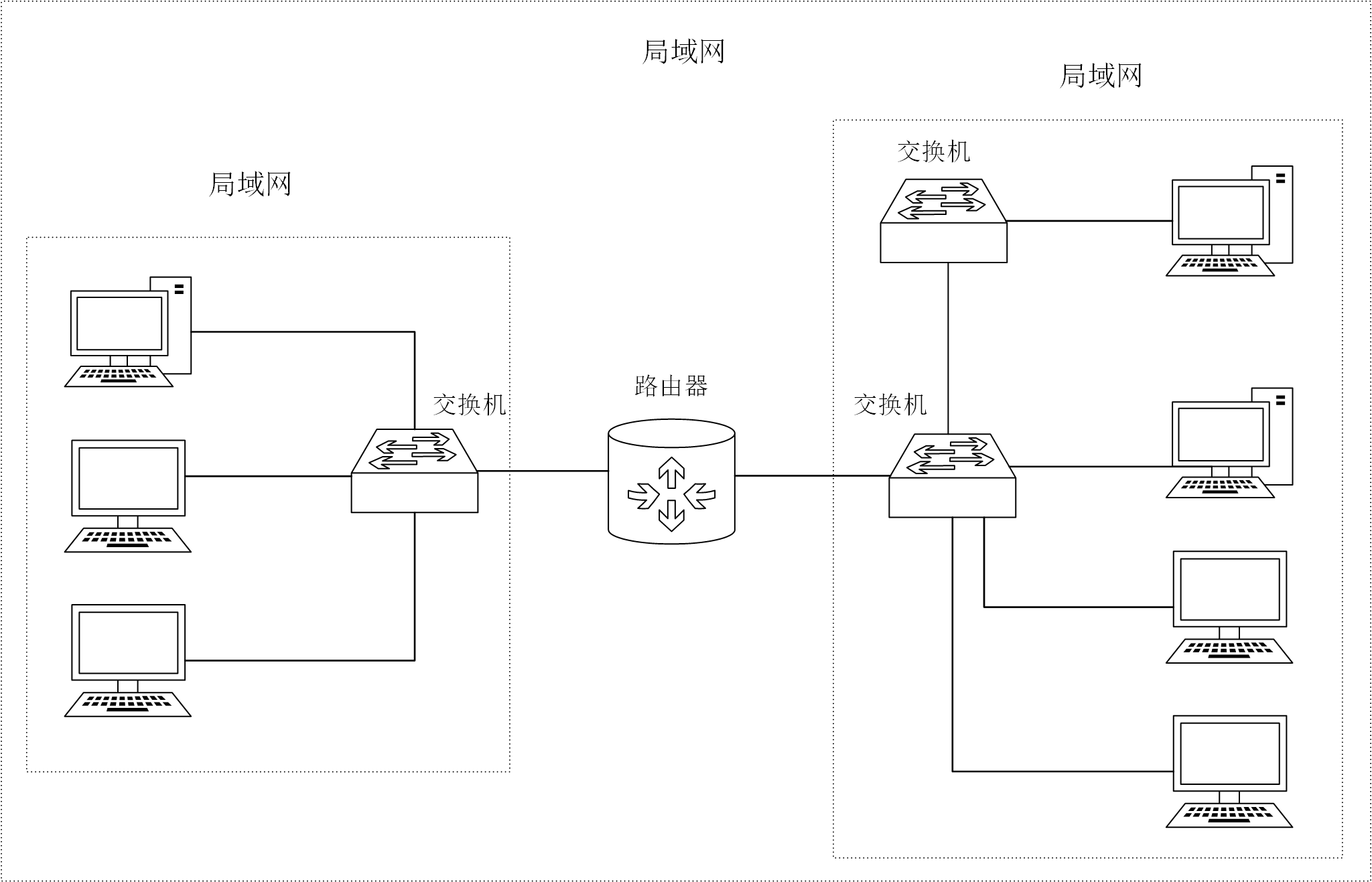 局域网

局域网

局域网

交换机

交换机

路由器

交换机